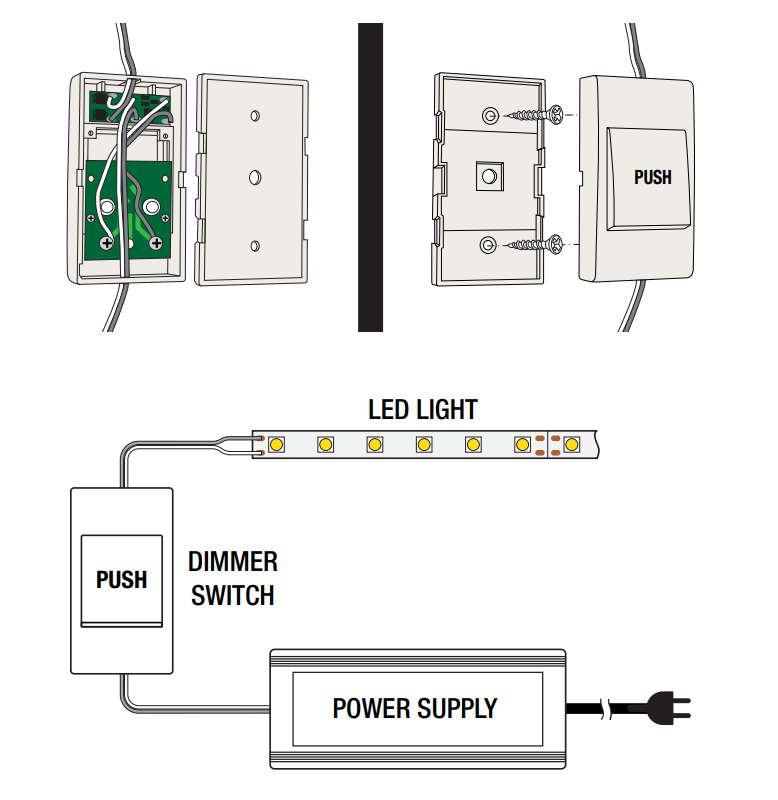 PUSH

LED LIGHT

PUSH

DIMMER SWITCH

POWER SUPPLY