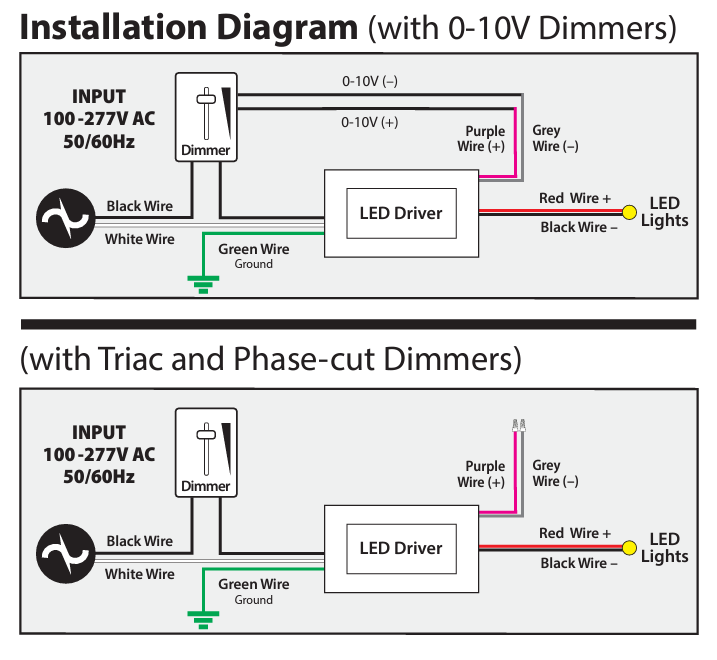 Installation Diagram (with 0-10V Dimmers)

INPUT
100 -277V AC
50/60Hz

Dimmer

0-10V (–)

0-10V (+)

Purple Wire (+)

Grey Wire (–)

Black Wire

White Wire

Green Wire
Ground

LED Driver

Red Wire +

Black Wire –

LED Lights

(with Triac and Phase-cut Dimmers)

INPUT
100 -277V AC
50/60Hz

Dimmer

Purple Wire (+)

Grey Wire (–)

Black Wire

White Wire

Green Wire
Ground

LED Driver

Red Wire +

Black Wire –

LED Lights